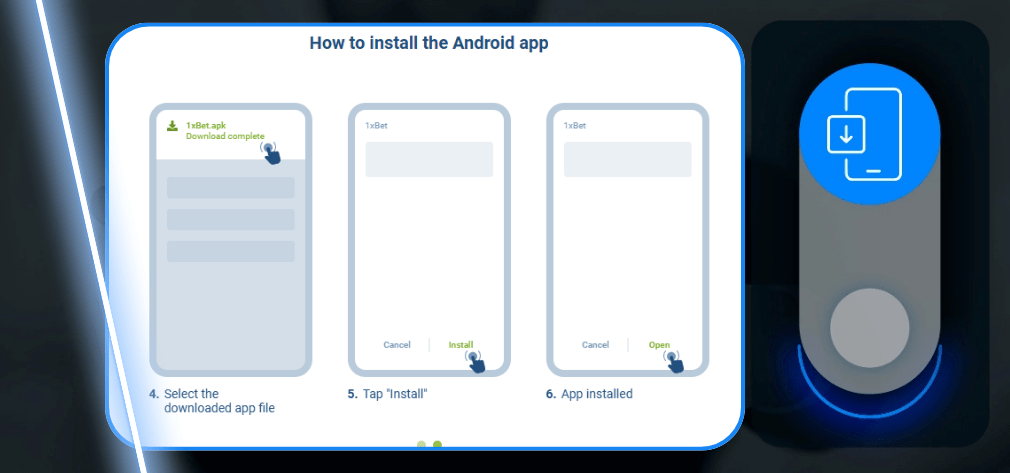 How to install the Android app

1xBet.apk
Download complete

4. Select the downloaded app file

1xBet

Cancel Install

5. Tap "Install"

1xBet

Cancel Open

6. App installed